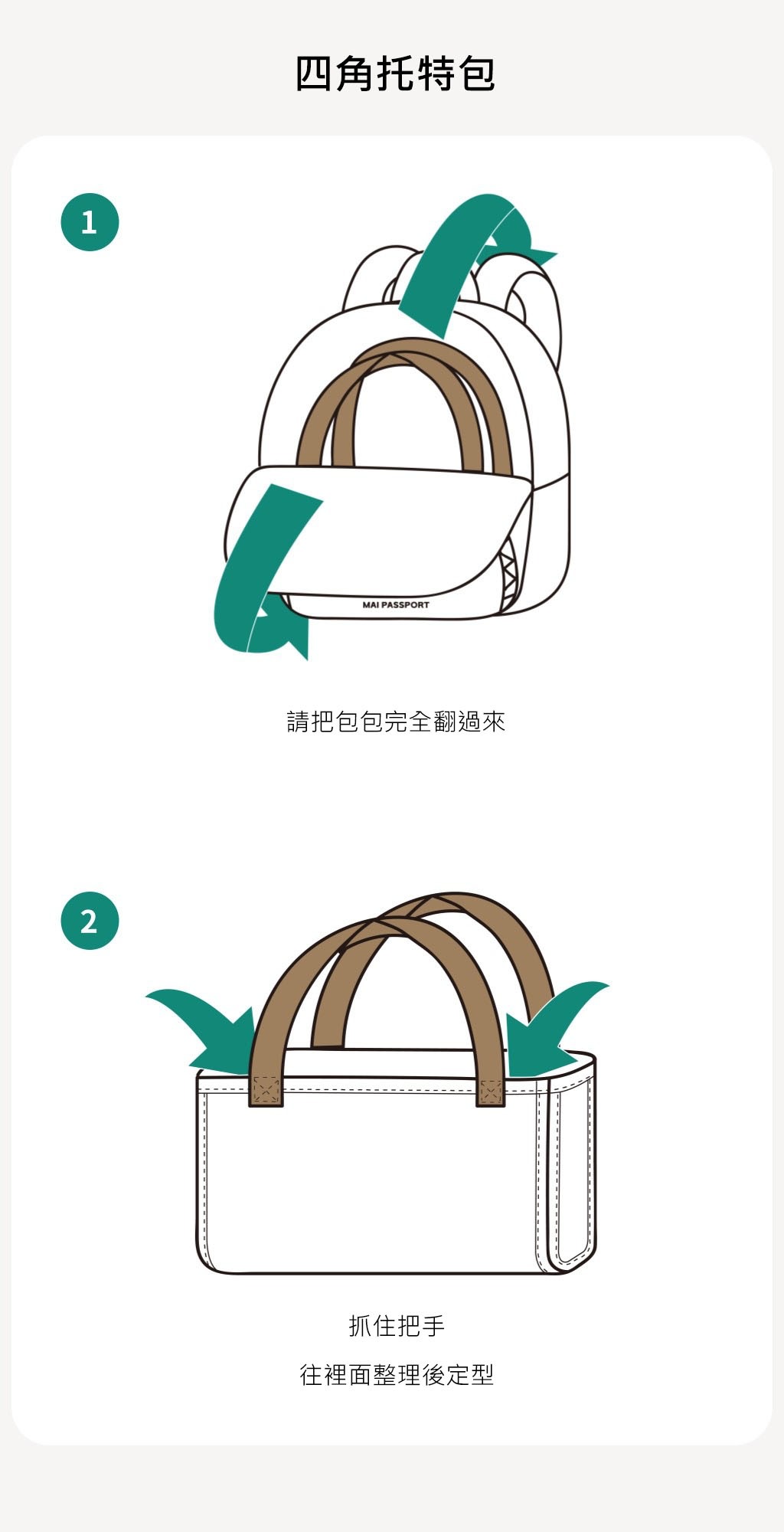 四角托特包

1

MAI PASSPORT

請把包包完全翻過來

2

抓住把手

往裡面整理後定型