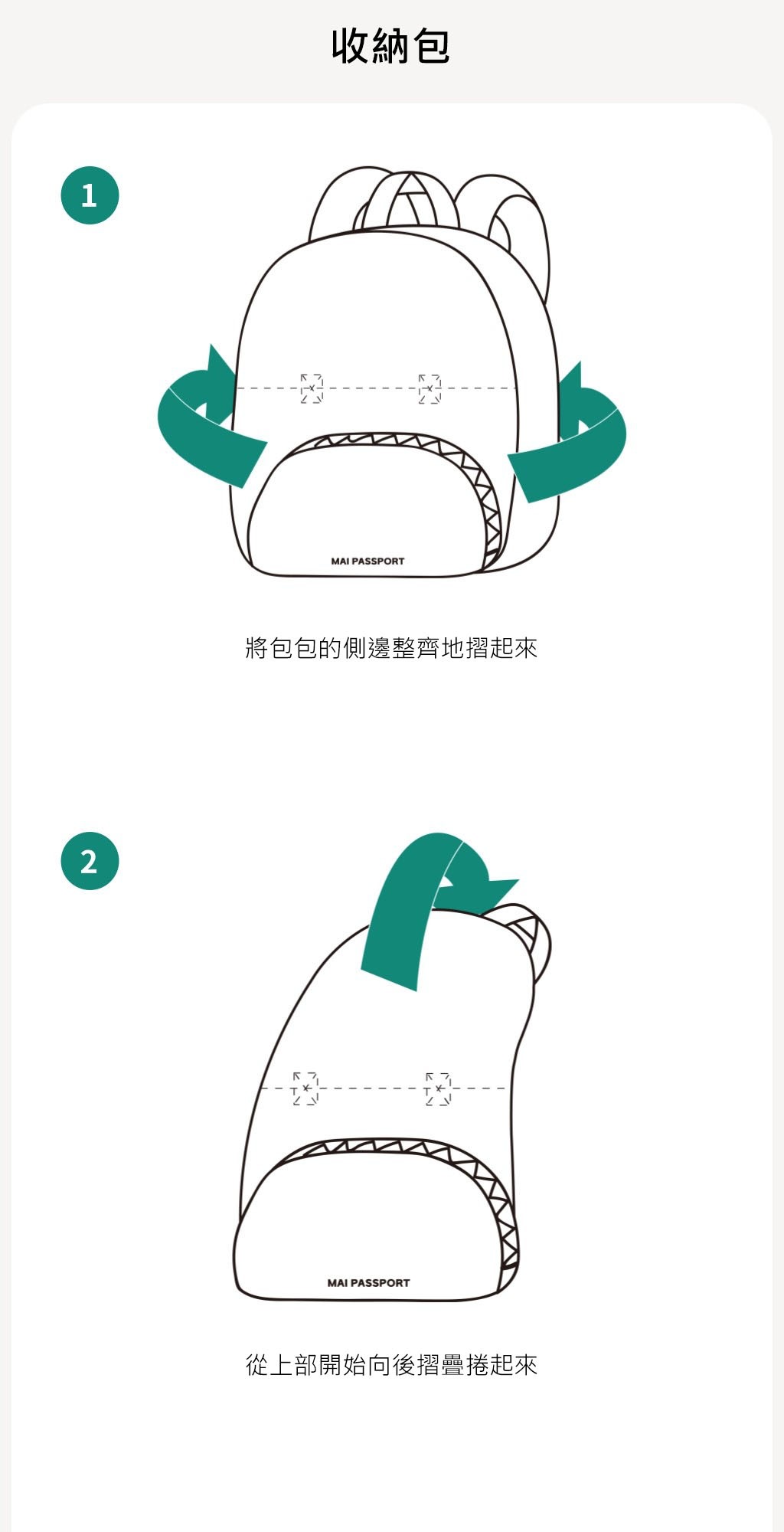 收納包

1

MAI PASSPORT

將包包的側邊整齊地摺起來

2

MAI PASSPORT

從上部開始向後摺疊捲起來