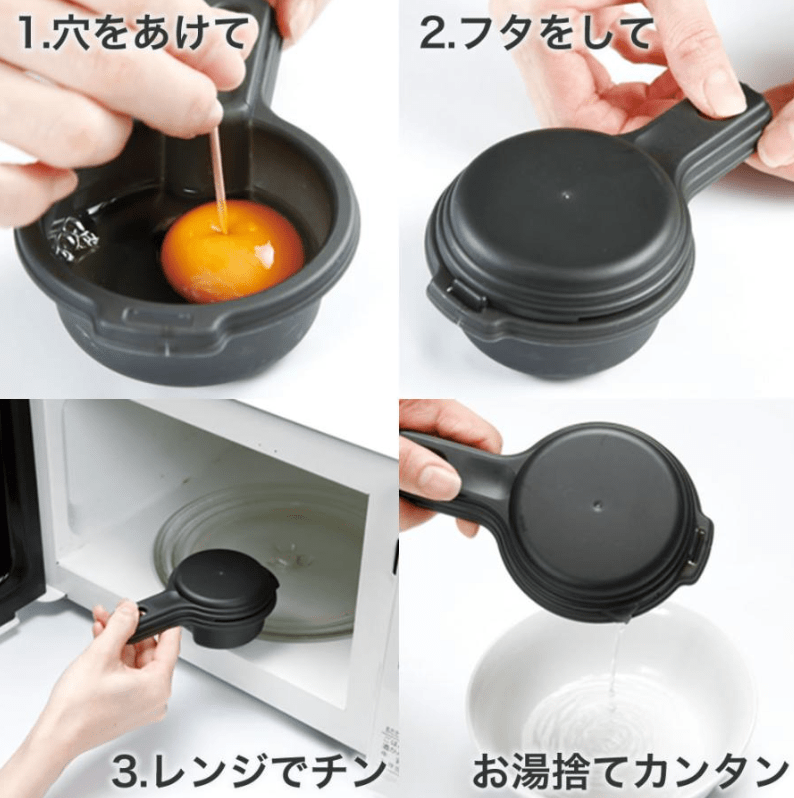 1.穴をあけて

2.フタをして

3.レンジでチン

お湯捨てカンタン