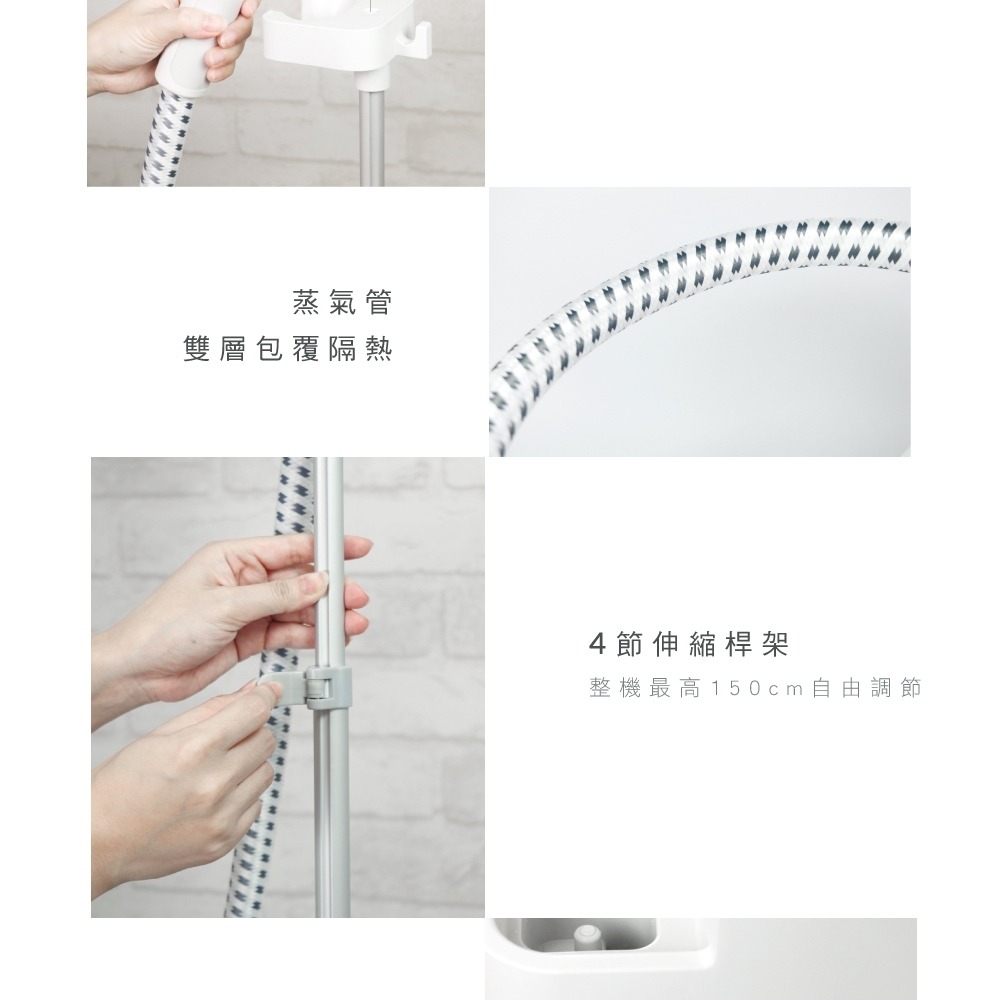 蒸氣管
雙層包覆隔熱

4節伸縮桿架
整機最高150cm自由調節