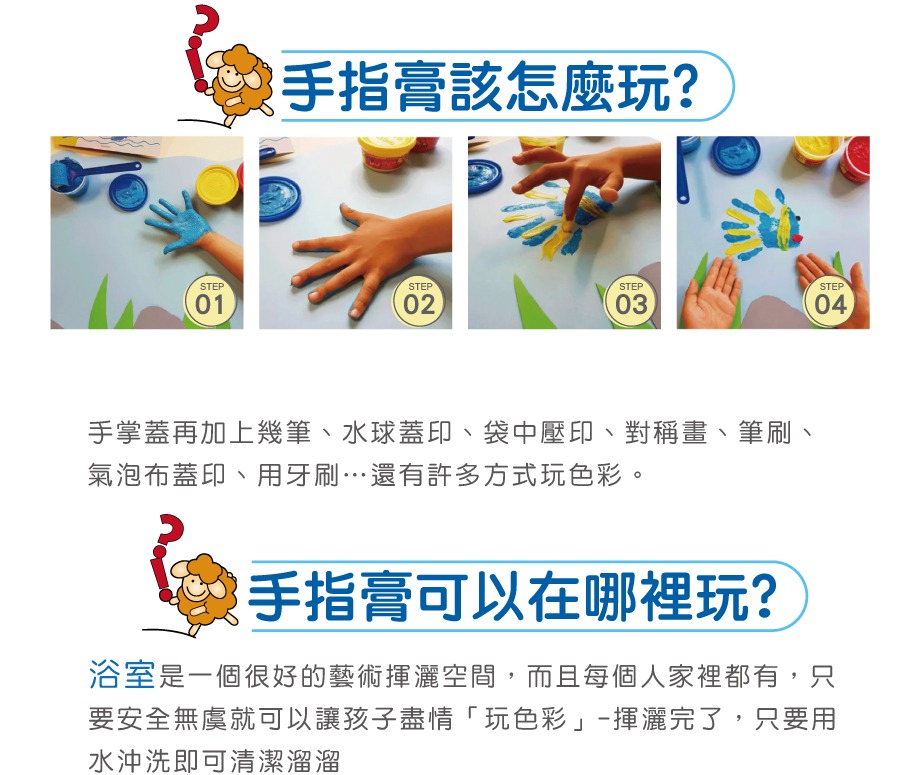 手指膏該怎麼玩?

STEP 01

STEP 02

STEP 03

STEP 04

手掌蓋再加上幾筆、水球蓋印、袋中壓印、對稱畫、筆刷、氣泡布蓋印、用牙刷…還有許多方式玩色彩。

手指膏可以在哪裡玩?

浴室是一個很好的藝術揮灑空間，而且每個人家裡都有，只要安全無虞就可以讓孩子盡情「玩色彩」-揮灑完了，只要用水沖洗即可清潔溜溜