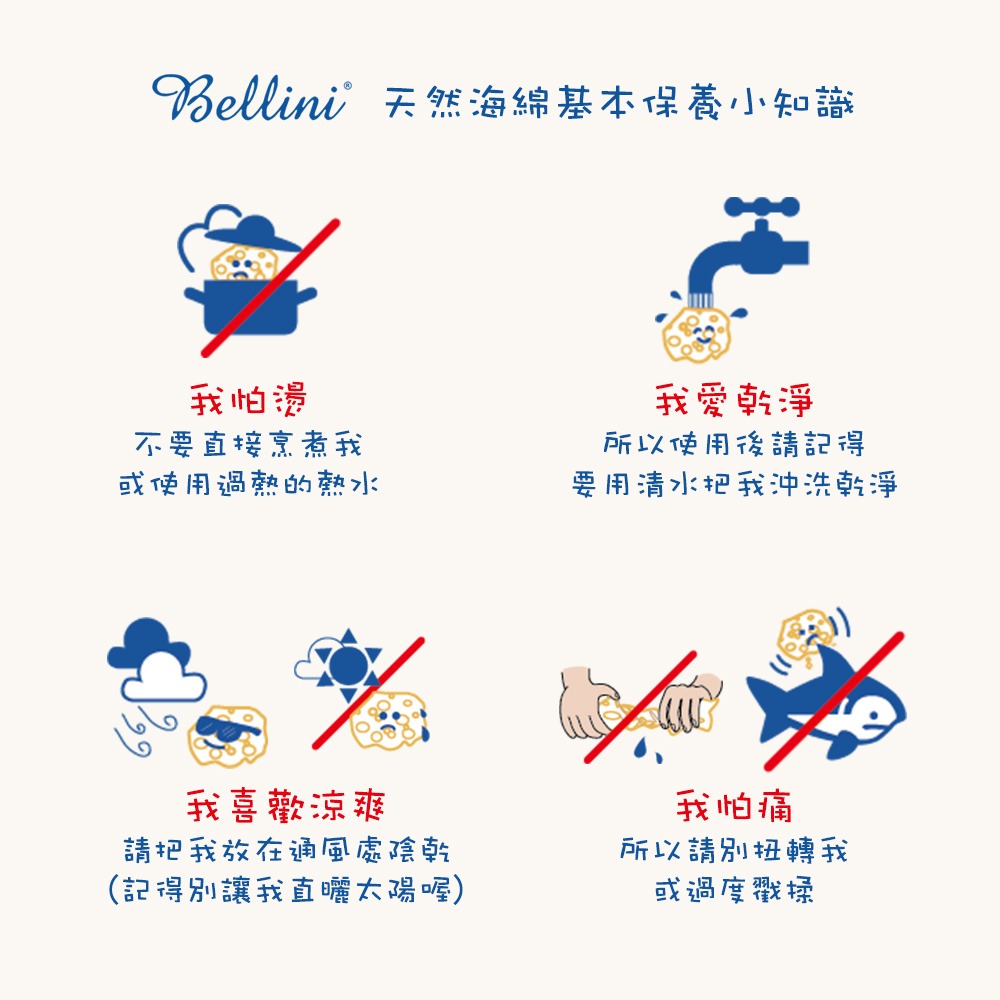 Bellini® 天然海綿基本保養小知識

我怕燙
不要直接烹煮我
或使用過熱的熱水

我愛乾淨
所以使用後請記得
要用清水把我沖洗乾淨

我喜歡涼爽
請把我放在通風處陰乾
(記得別讓我直曬太陽喔)

我怕痛
所以請別扭轉我
或過度戳揉